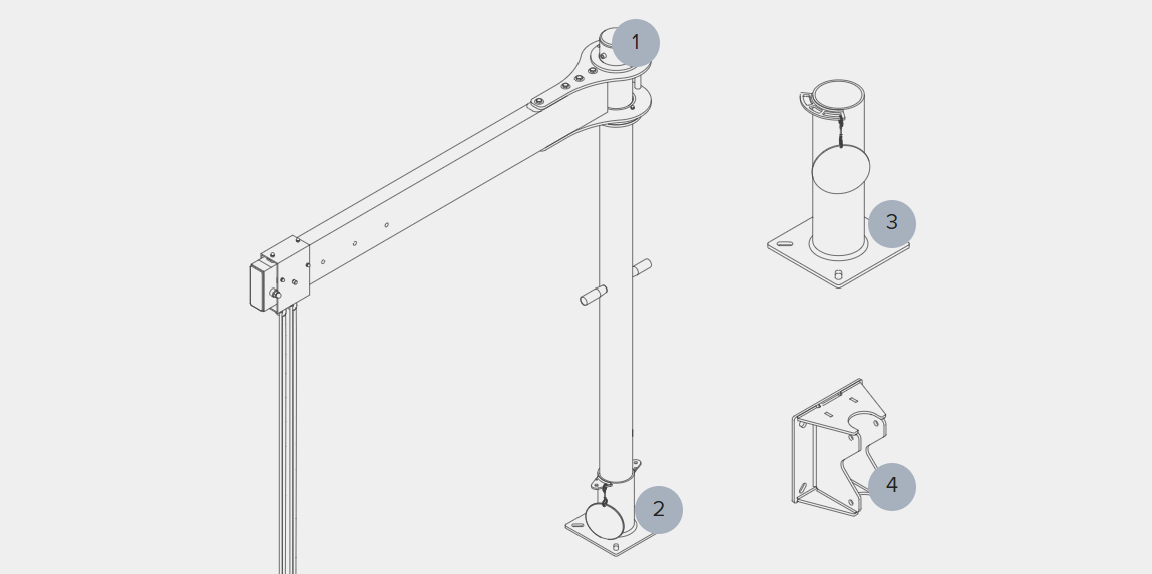 1
2
3
4