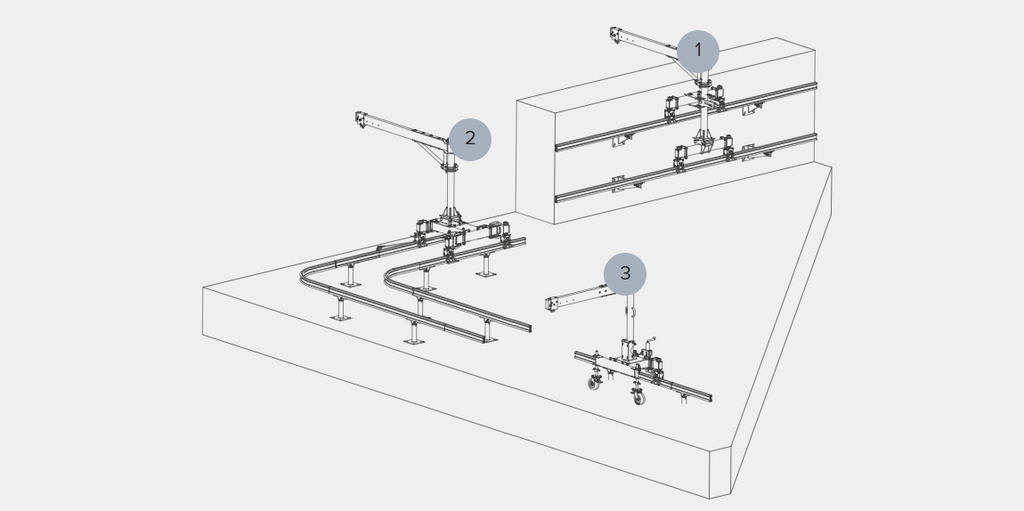 1
2
3