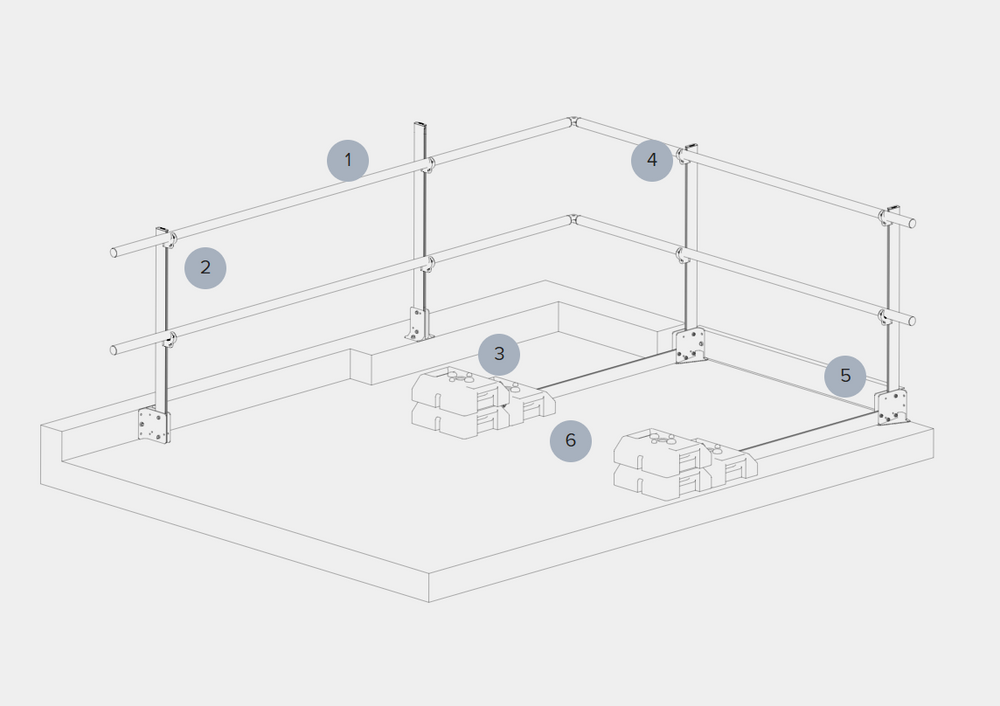 1
4
2
3
5
6